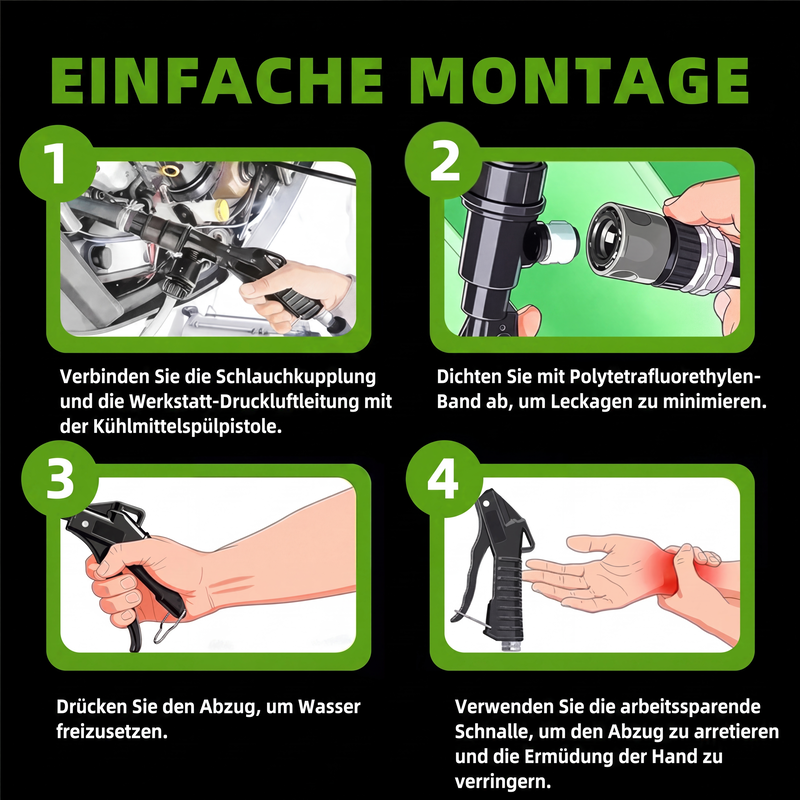 EINFACHE MONTAGE

1

Verbinden Sie die Schlauchkupplung und die Werkstatt-Druckluftleitung mit der Kühlmittelspülpistole.

2

Dichten Sie mit Polytetrafluorethylen-Band ab, um Leckagen zu minimieren.

3

Drücken Sie den Abzug, um Wasser freizusetzen.

4

Verwenden Sie die arbeitssparende Schnalle, um den Abzug zu arretieren und die Ermüdung der Hand zu verringern.